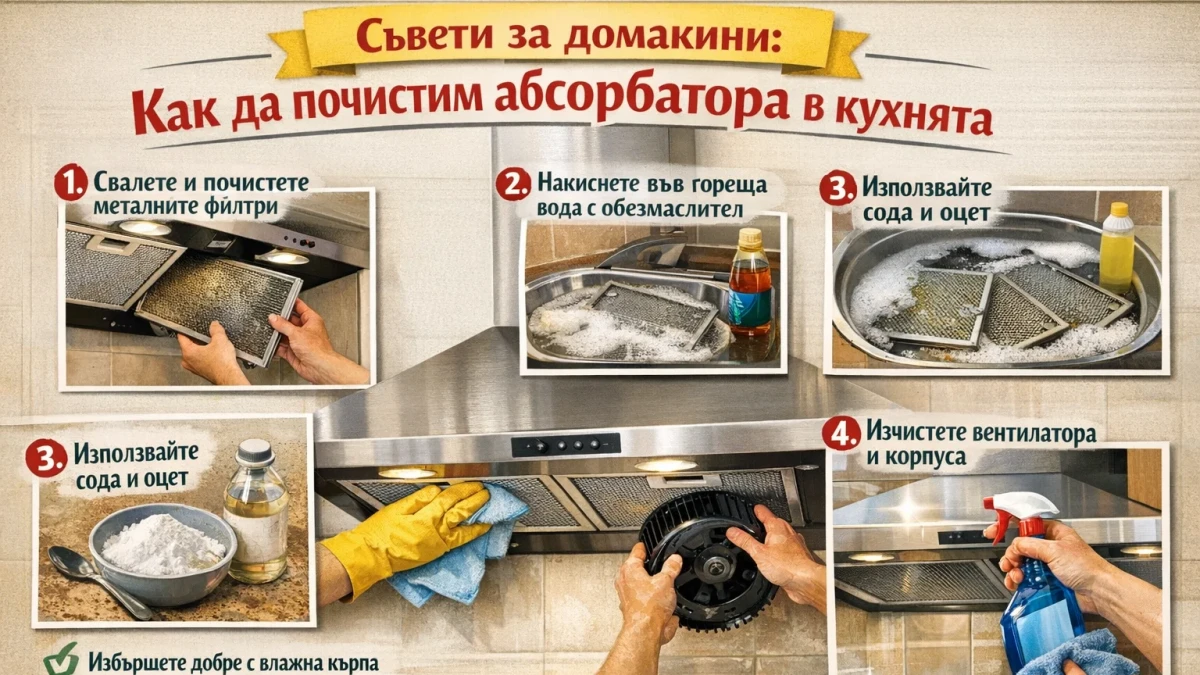 Съвети за домакини:

Как да почистим абсорбатора в кухнята

1. Свалете и почистете металните филтри

2. Накиснете във гореща вода с обезмаслител

3. Използвайте сода и оцет

3. Използвайте сода и оцет

4. Изчистете вентилатора и корпуса

Избършете добре с влажна кърпа